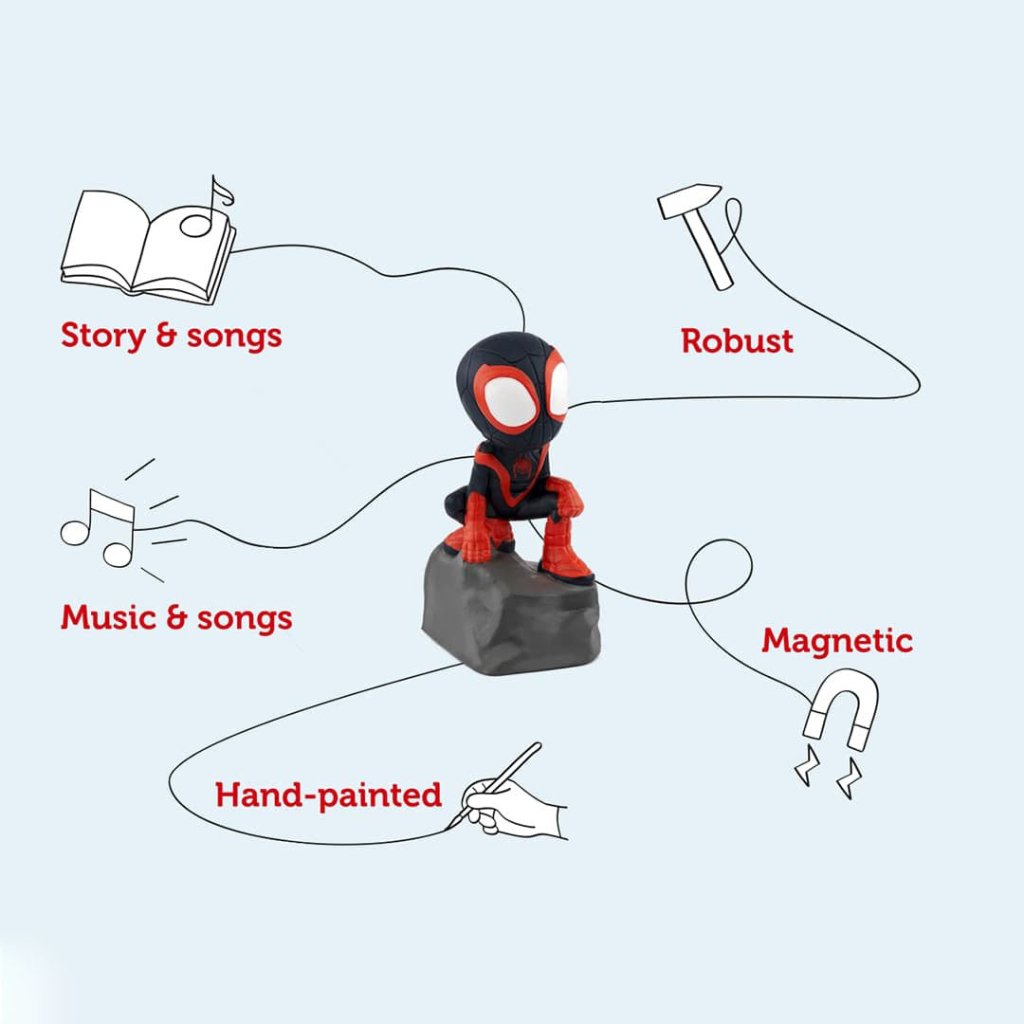 Story & songs

Robust

Music & songs

Magnetic

Hand-painted