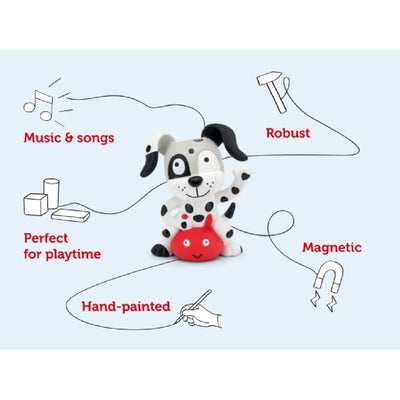 Music & songs

Robust

Perfect for playtime

Magnetic

Hand-painted