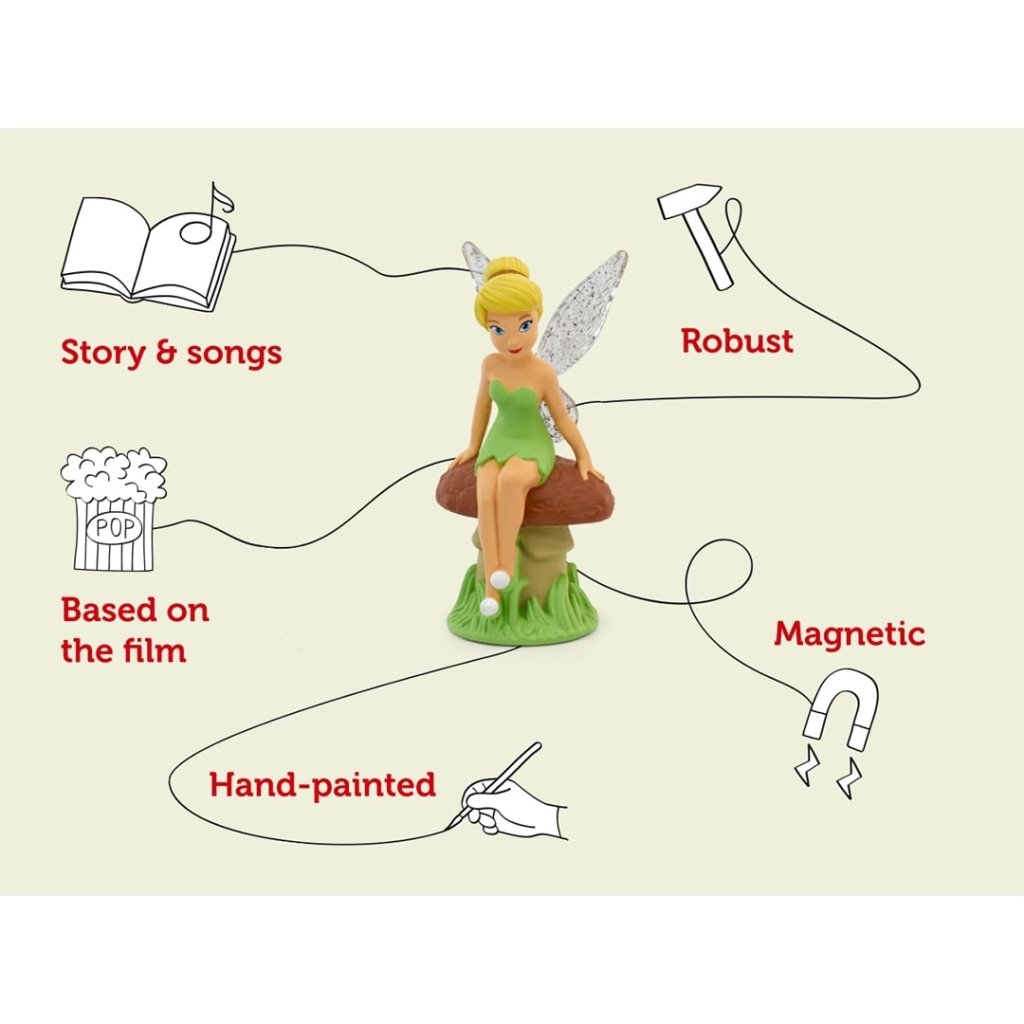 Story & songs

Robust

POP

Based on the film

Magnetic

Hand-painted