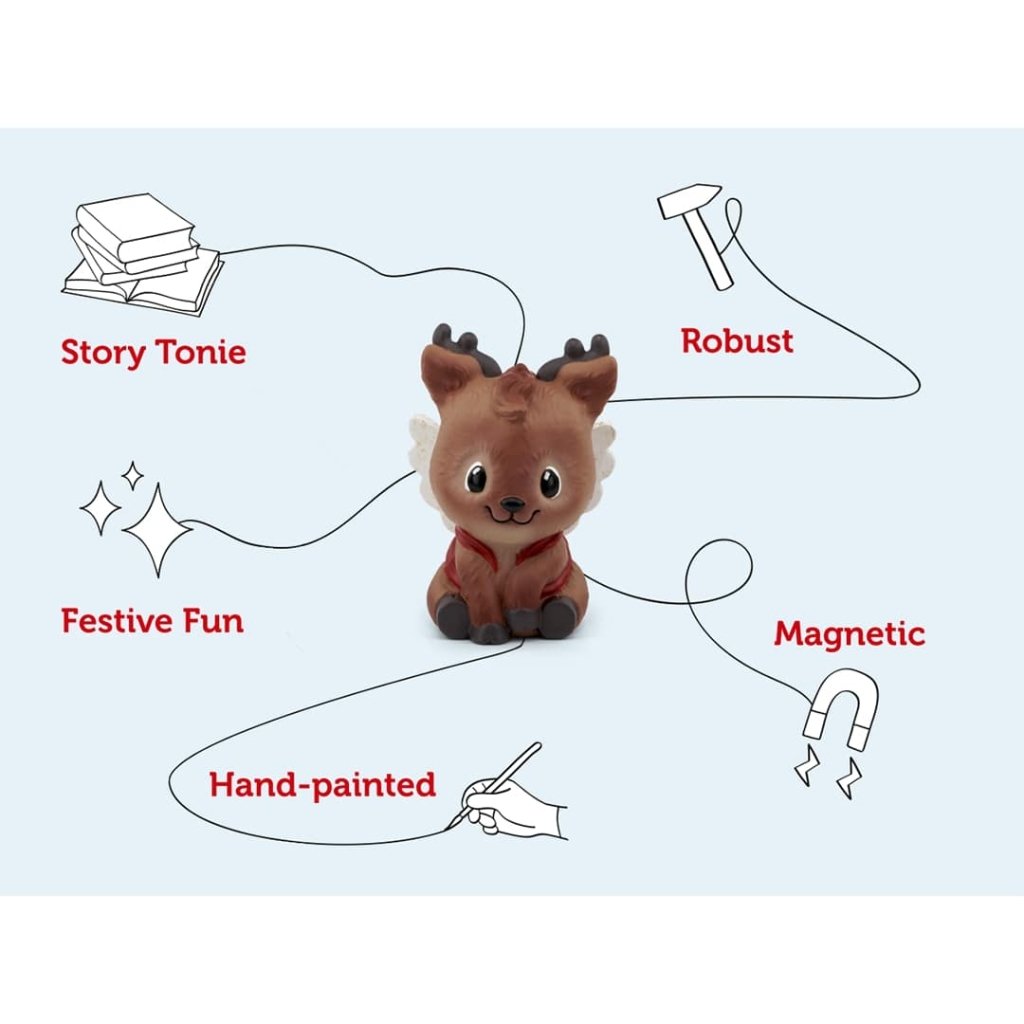 Story Tonie

Robust

Festive Fun

Magnetic

Hand-painted