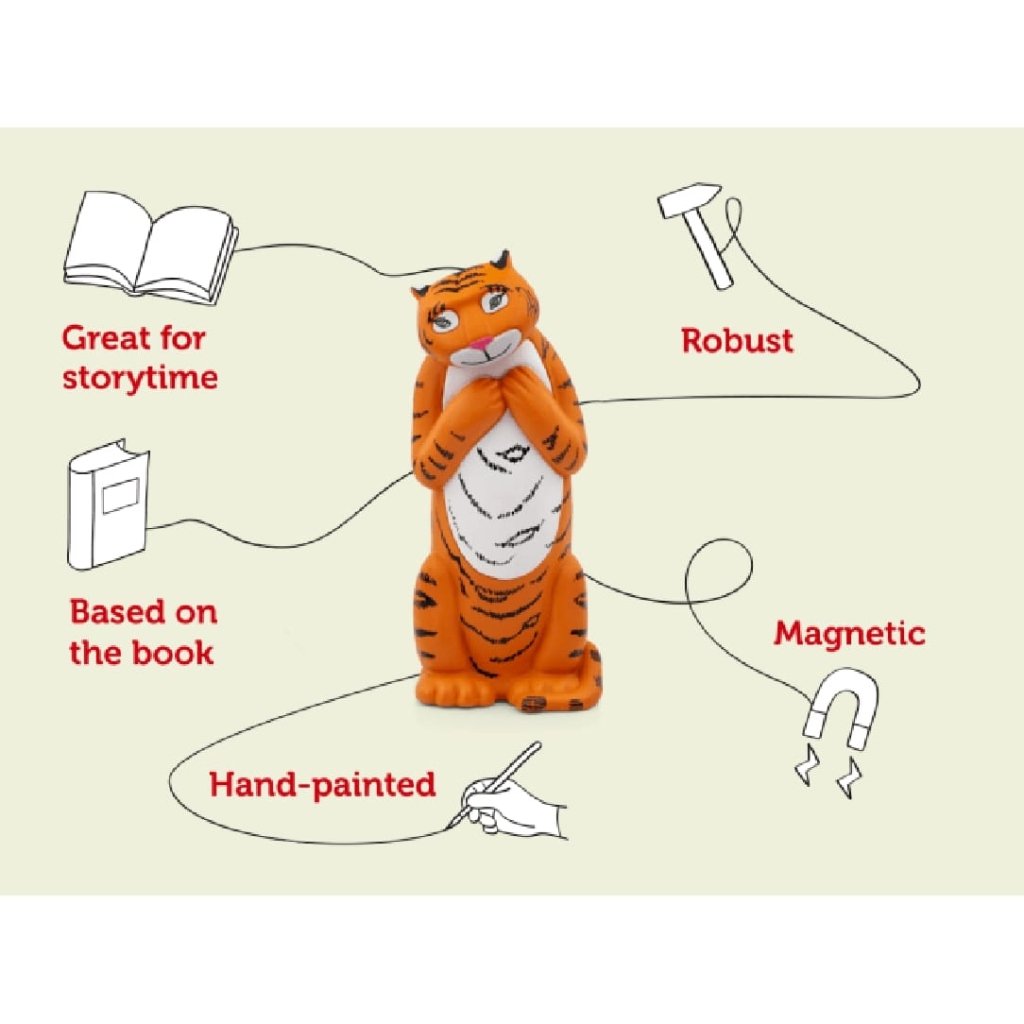 Great for storytime

Robust

Based on the book

Magnetic

Hand-painted