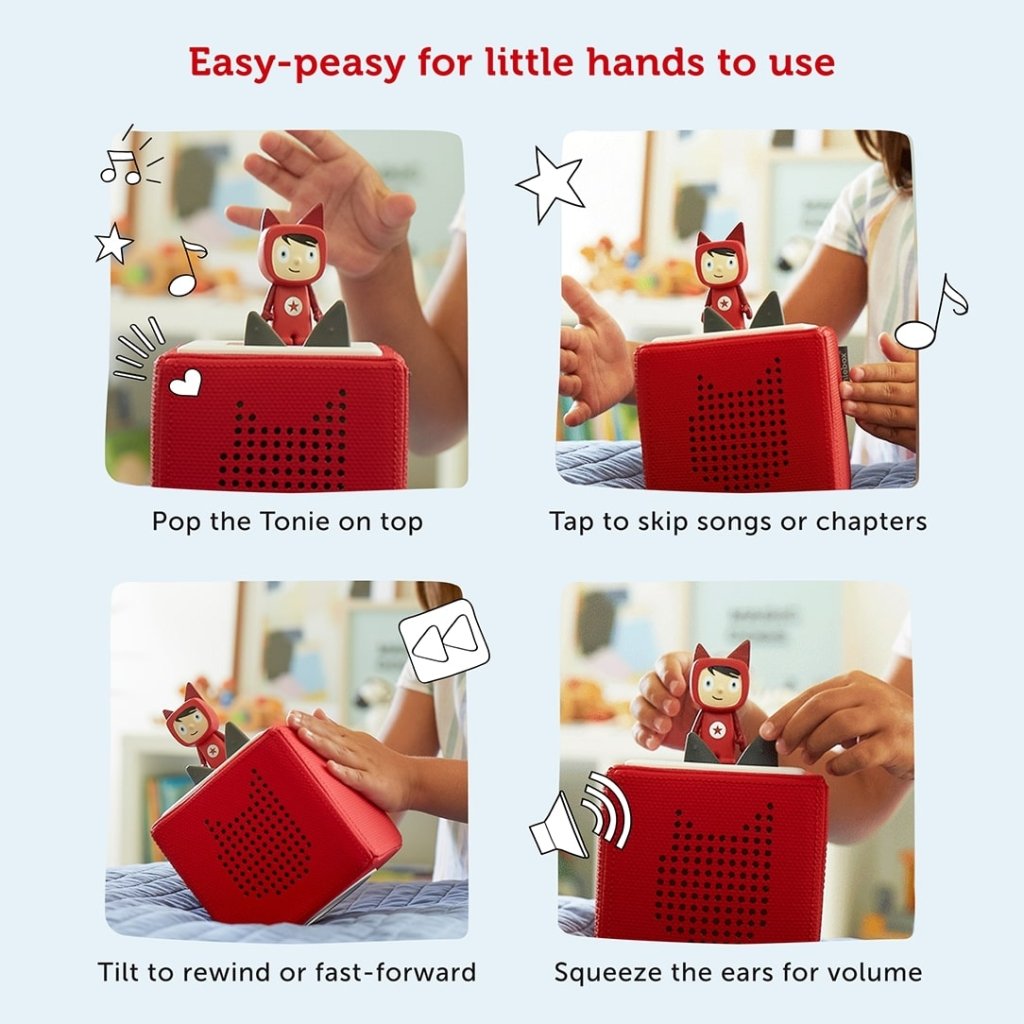 Easy-peasy for little hands to use

Pop the Tonie on top

Tap to skip songs or chapters

Tilt to rewind or fast-forward

Squeeze the ears for volume